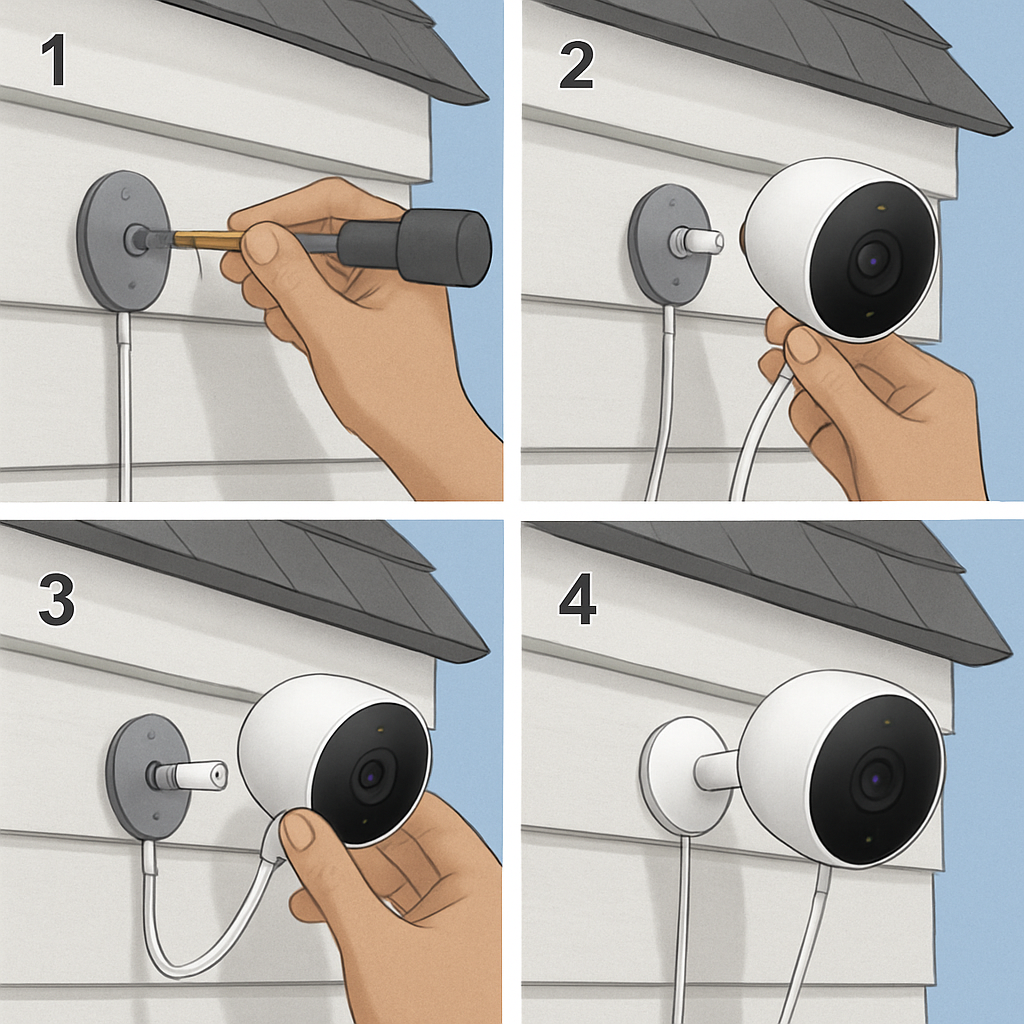 1

2

3

4